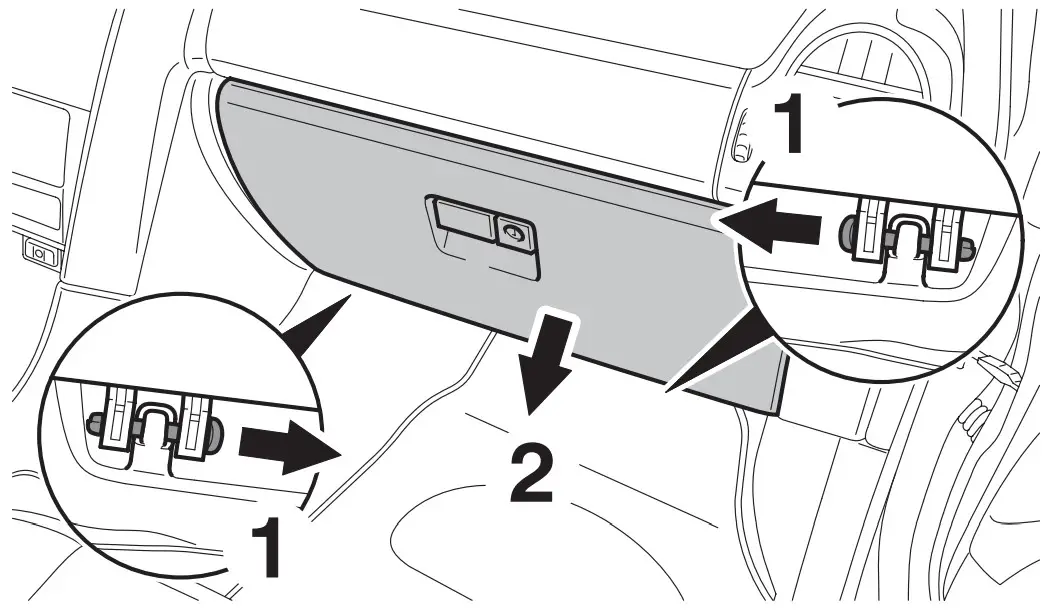 1
1
2