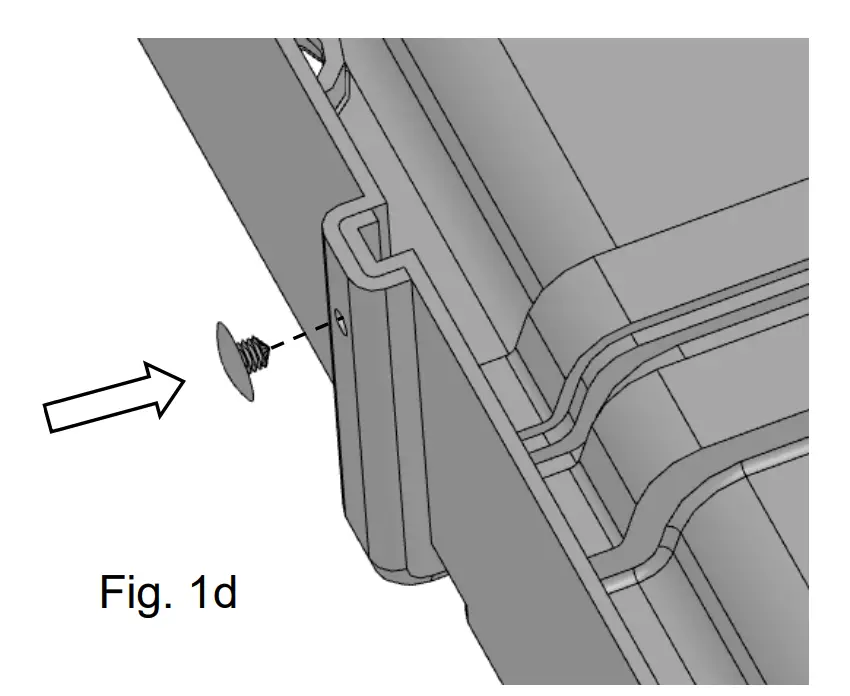 Fig. 1d