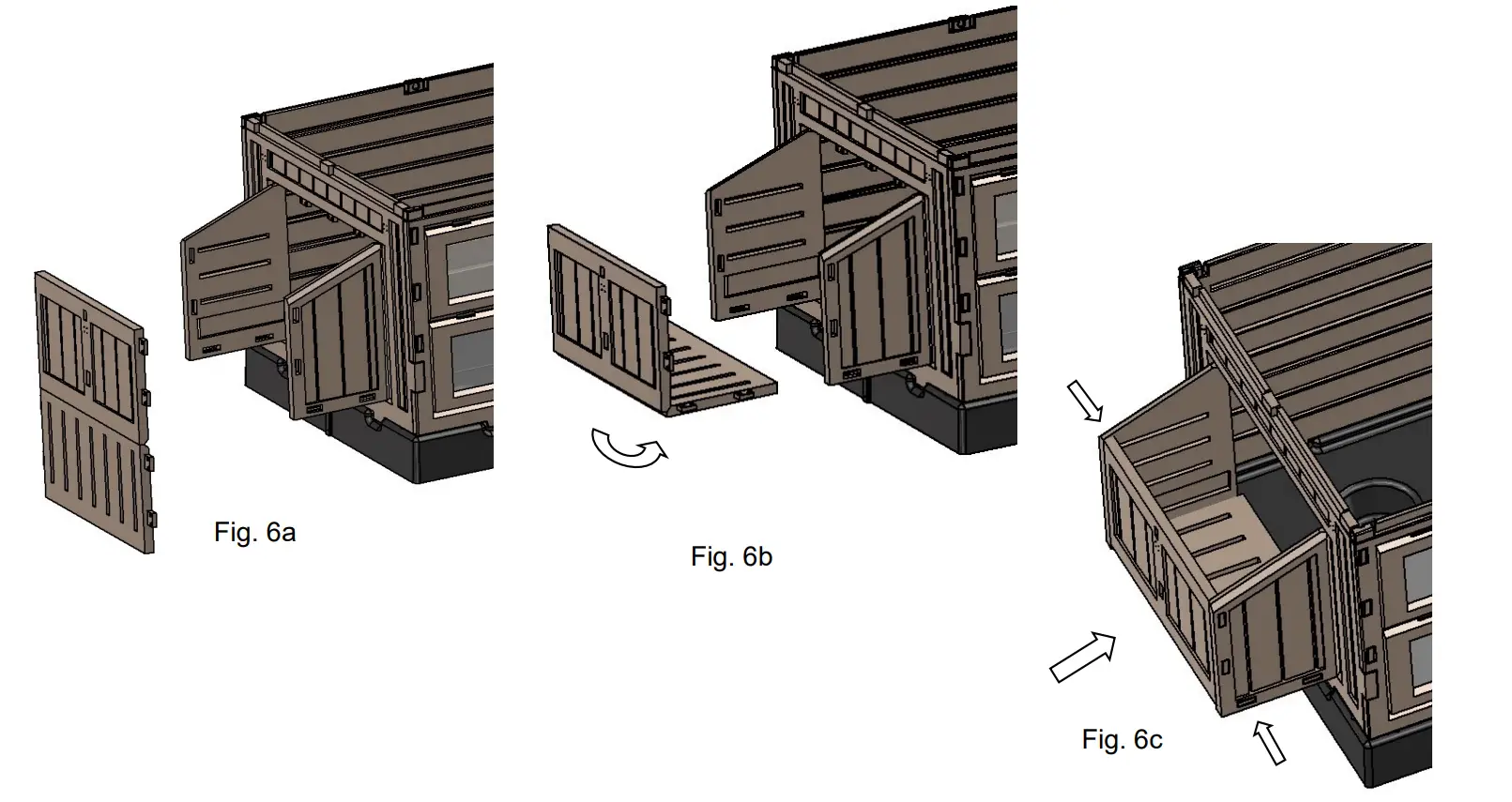 Fig. 6a

Fig. 6b

Fig. 6c