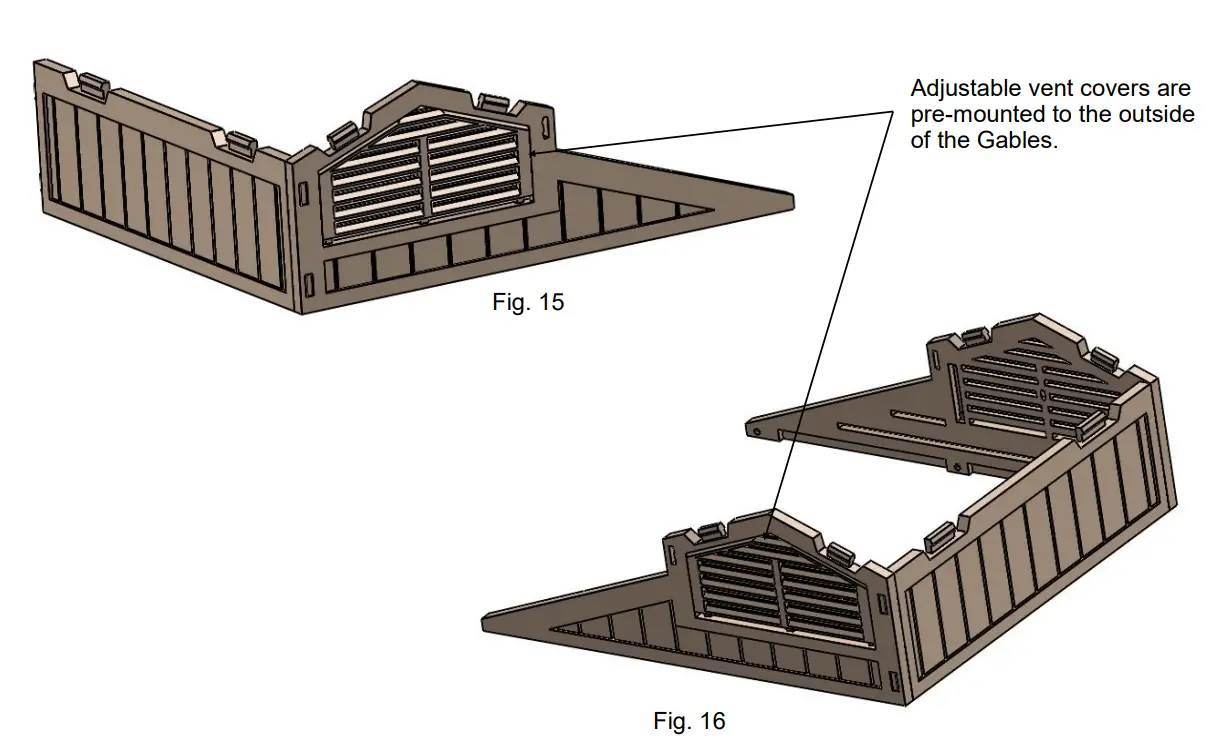 Adjustable vent covers are pre-mounted to the outside of the Gables.

Fig. 15

Fig. 16