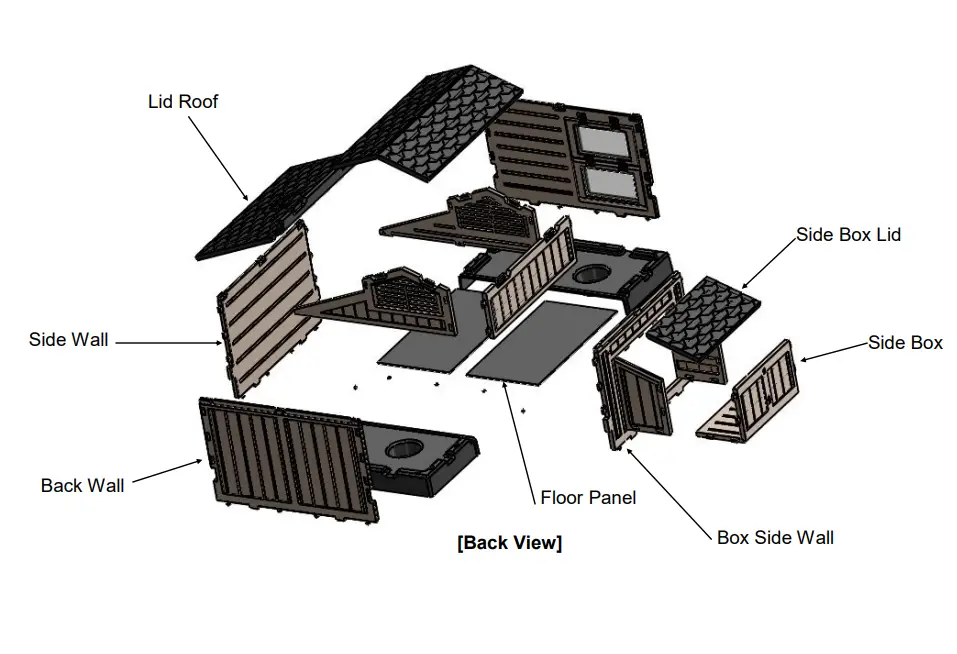 Lid Roof

Side Box Lid

Side Wall

Side Box

Back Wall

Floor Panel

Box Side Wall

[Back View]