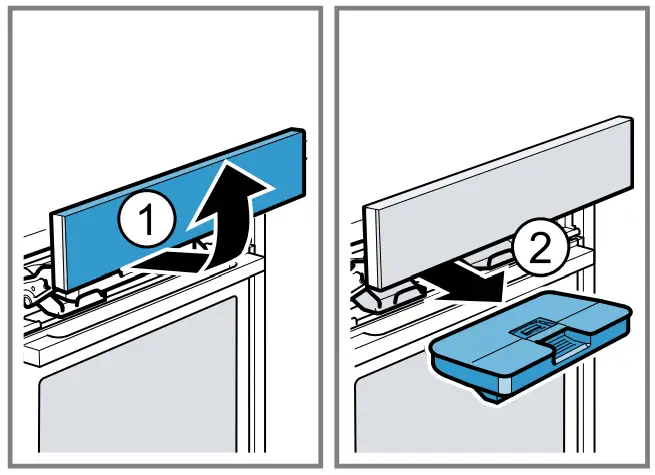 1

2