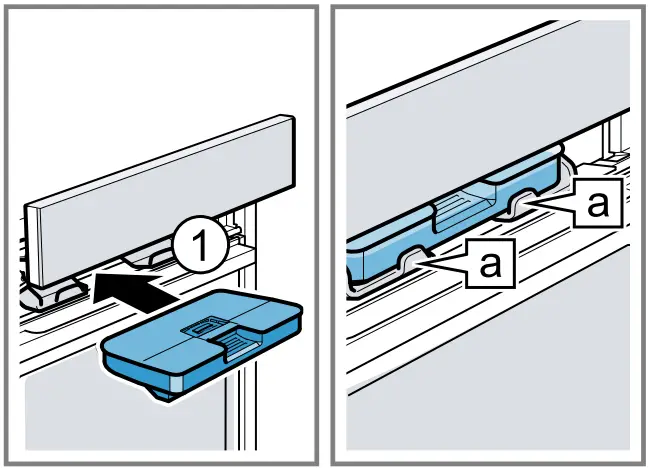 1

a

a