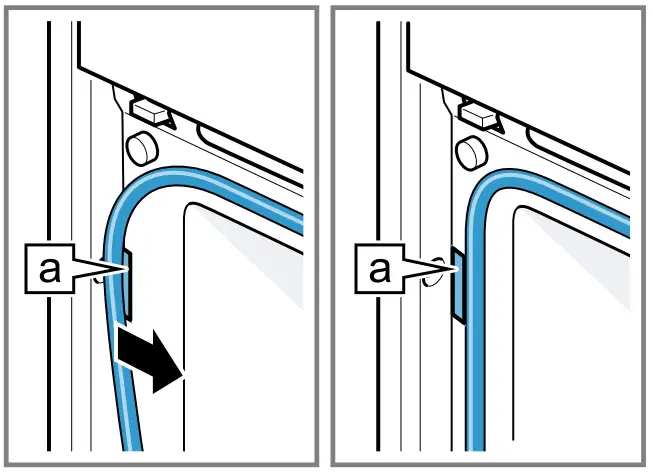 a

a