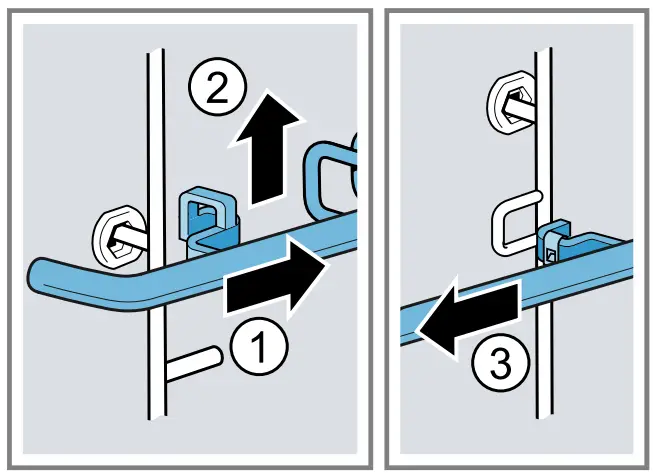 2
1
3