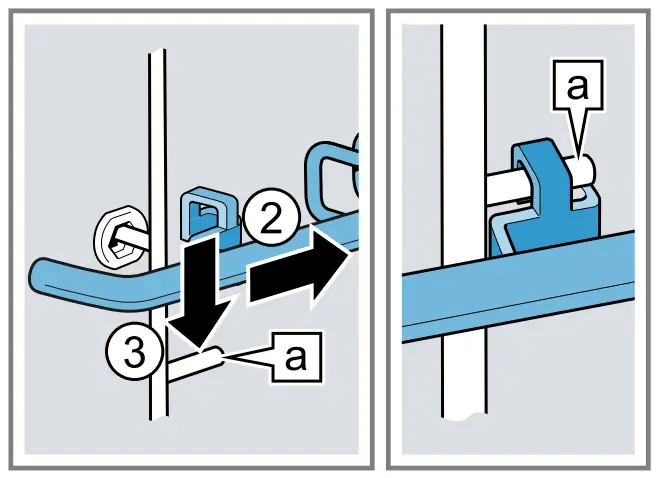 2
3
a
a