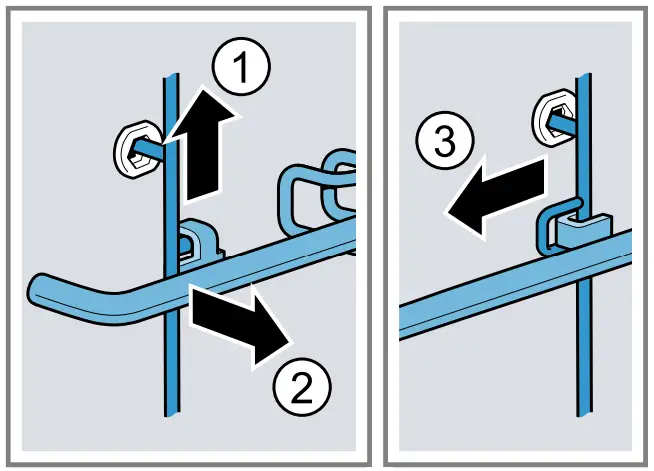 1
2
3