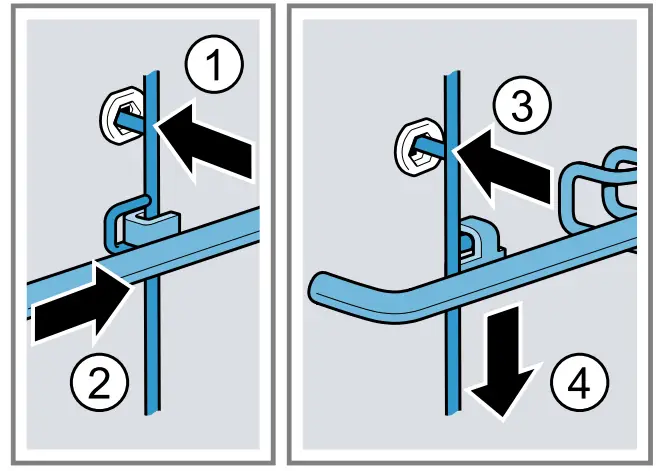 1
2
3
4