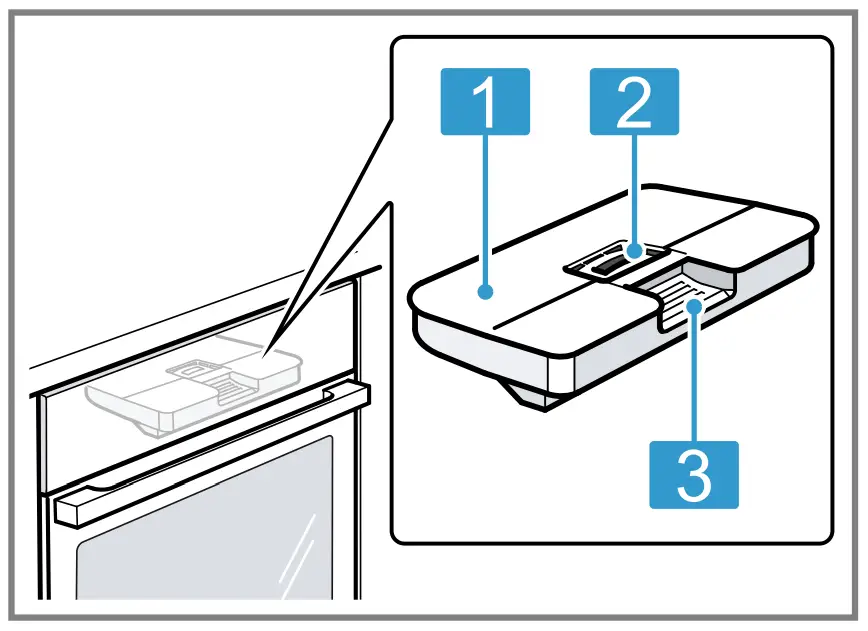 1
2
3