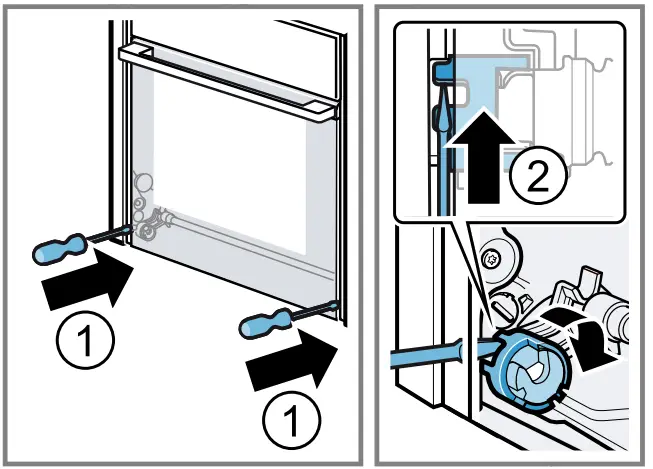 1
1
2