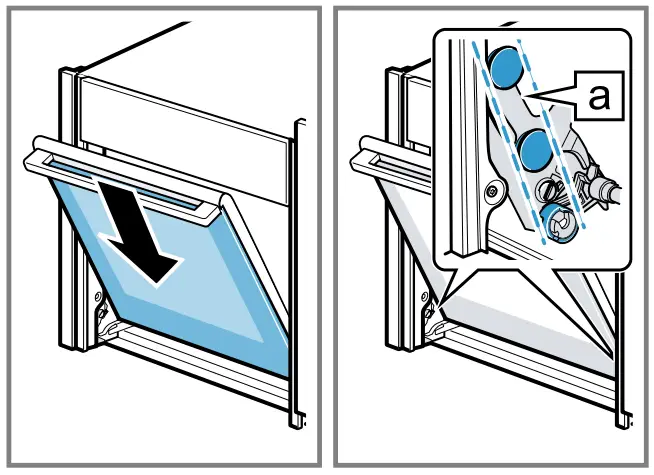 a