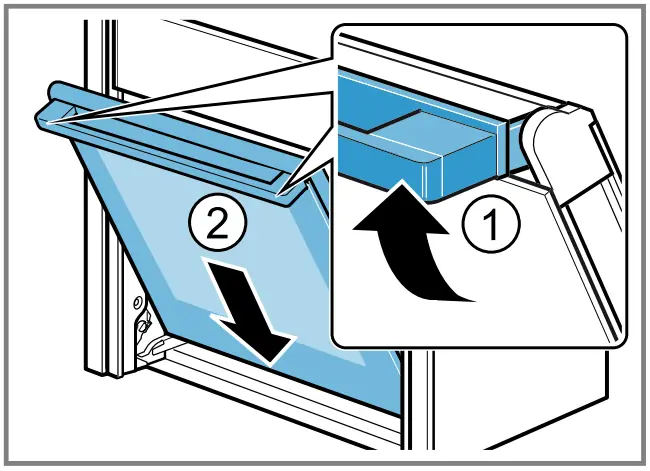 2

1