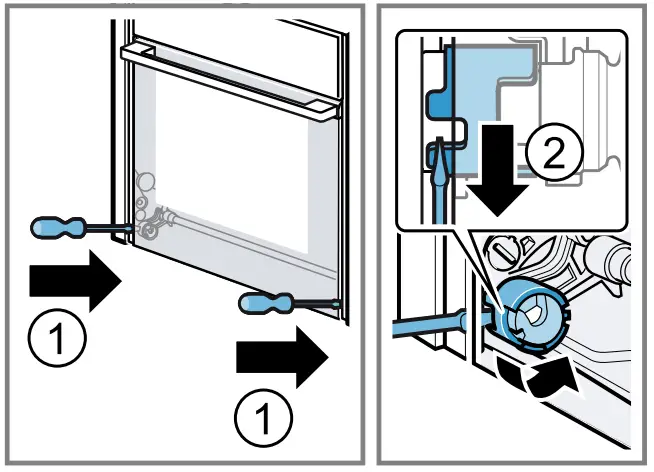 1
1
2