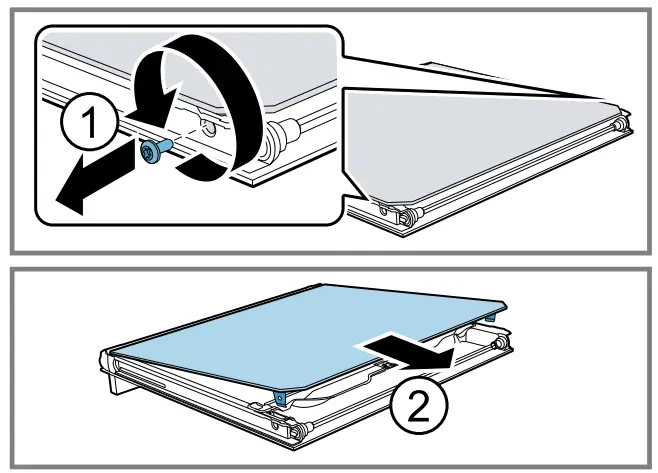 1

2