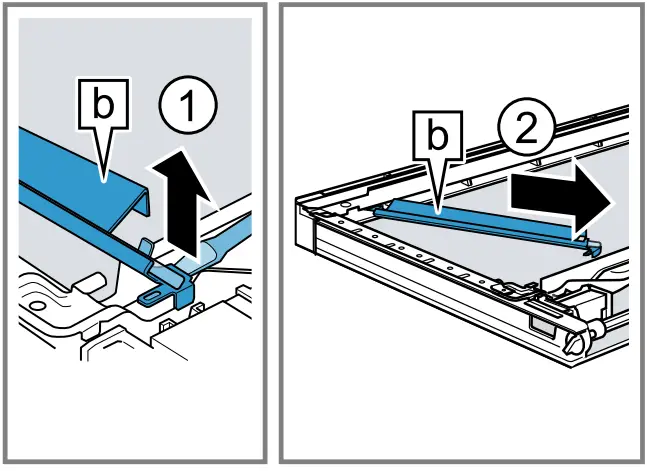 b
1
b
2