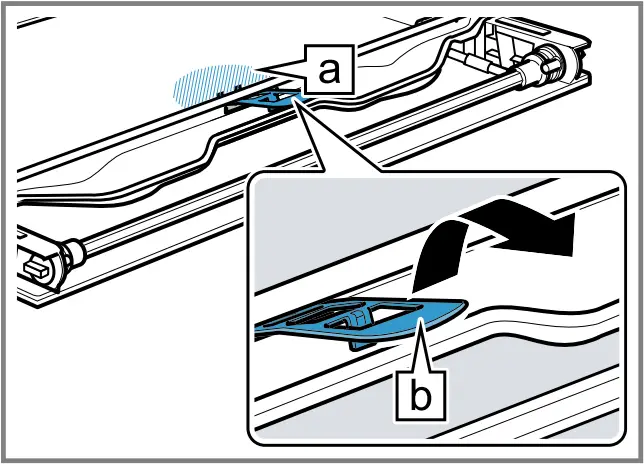 a

b