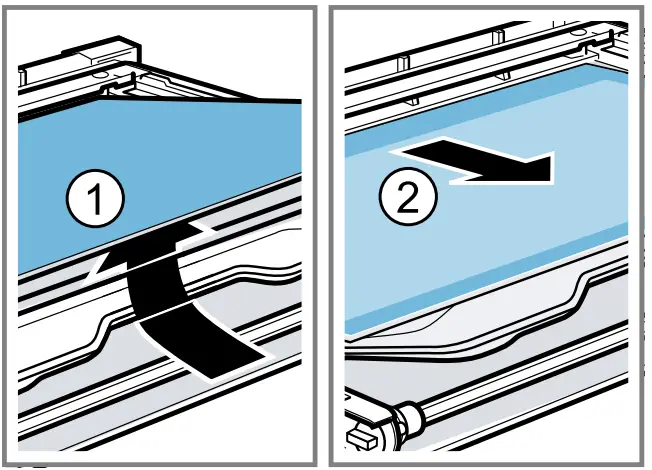 1

2