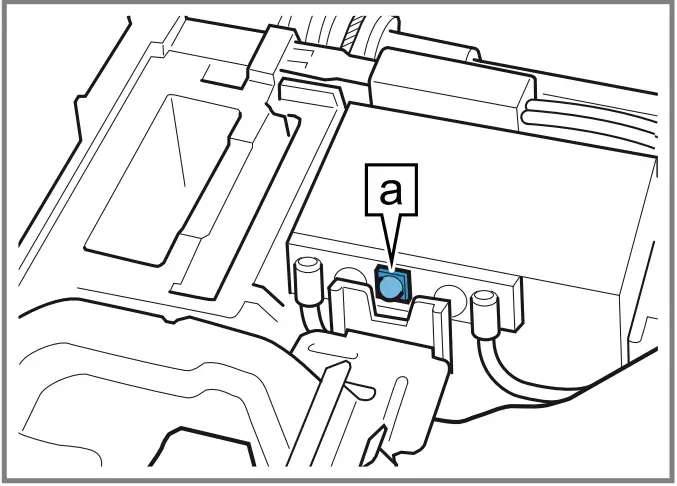 a