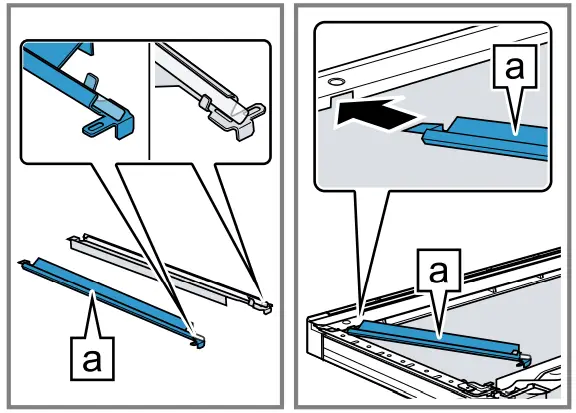 a

a

a