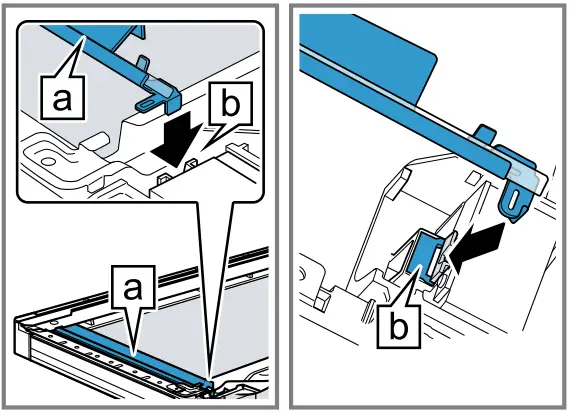 a
b
a

b