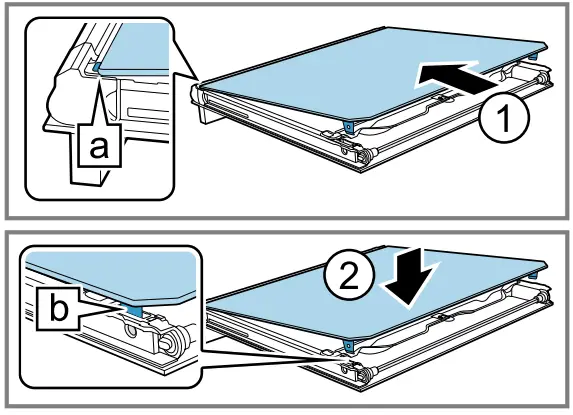 a
1
b
2