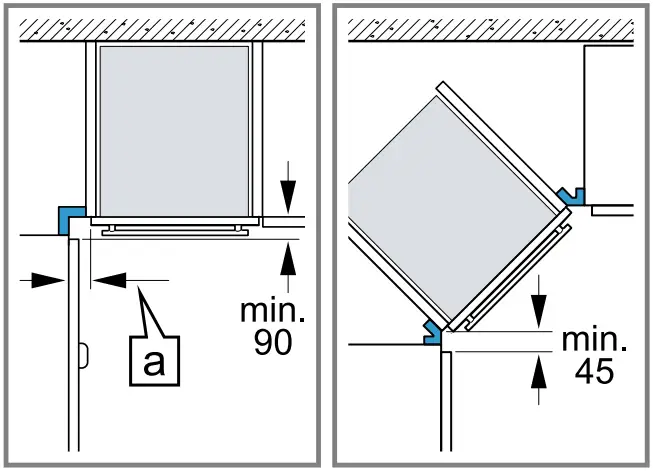 a

min.
90

min.
45