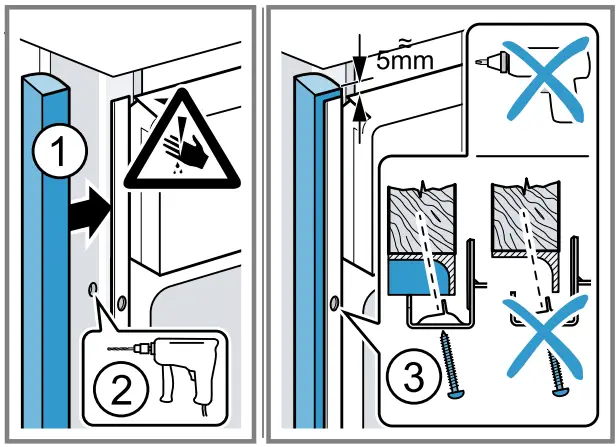 1

2

$\approx$ 5mm

3