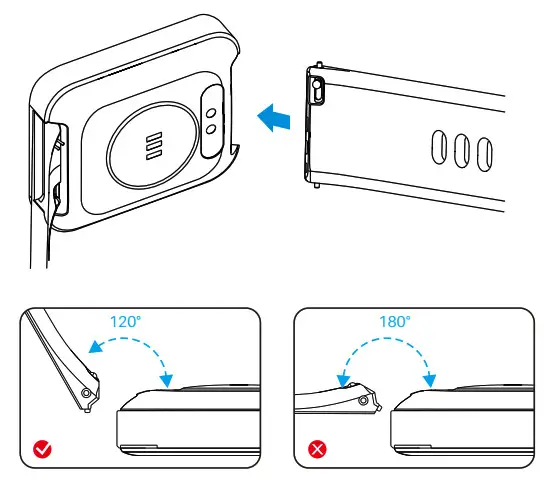 120°

180°