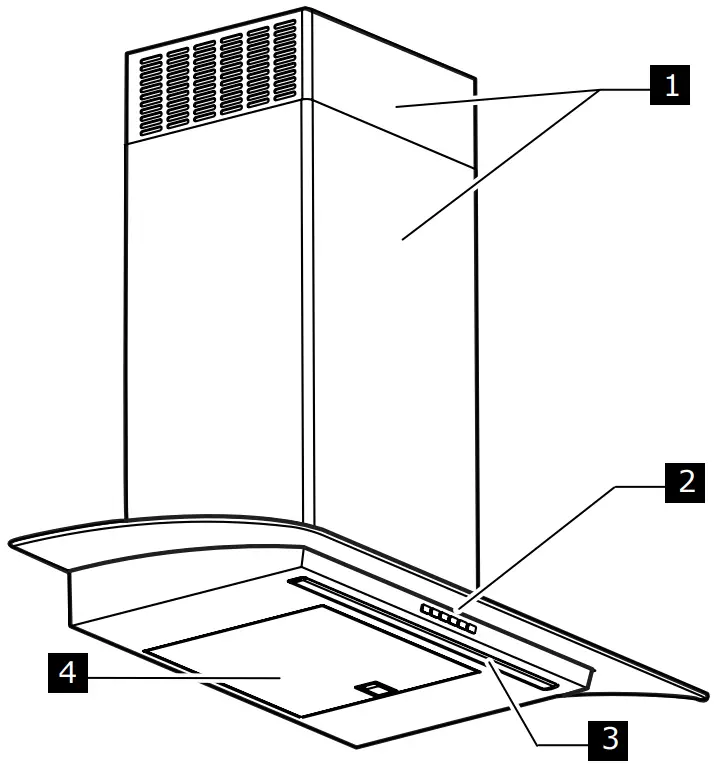 1

2

4

3