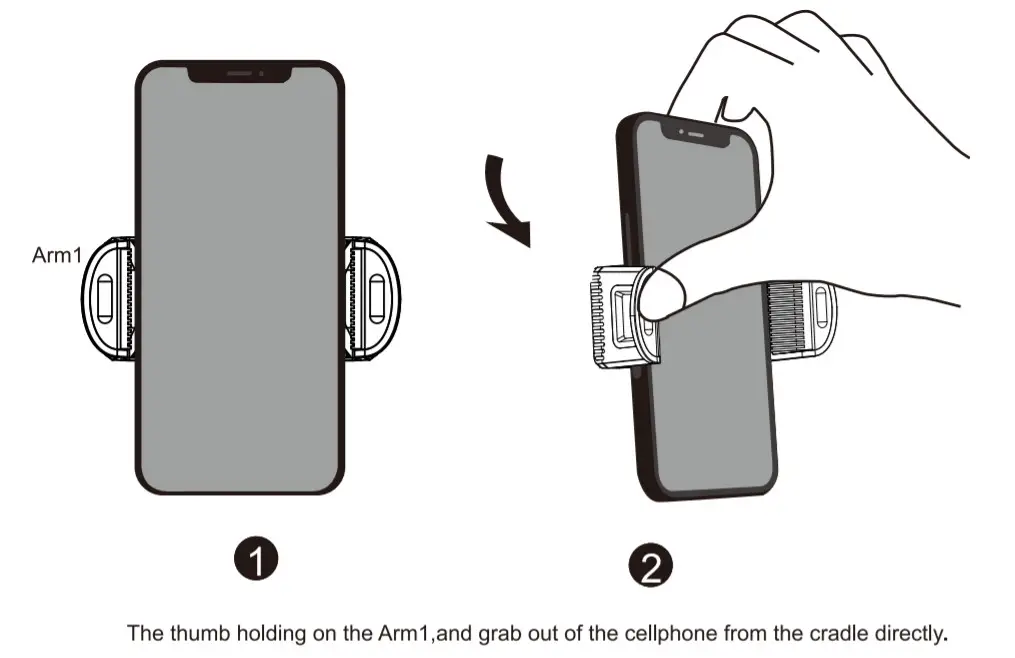 Arm1

1

2

The thumb holding on the Arm1,and grab out of the cellphone from the cradle directly.