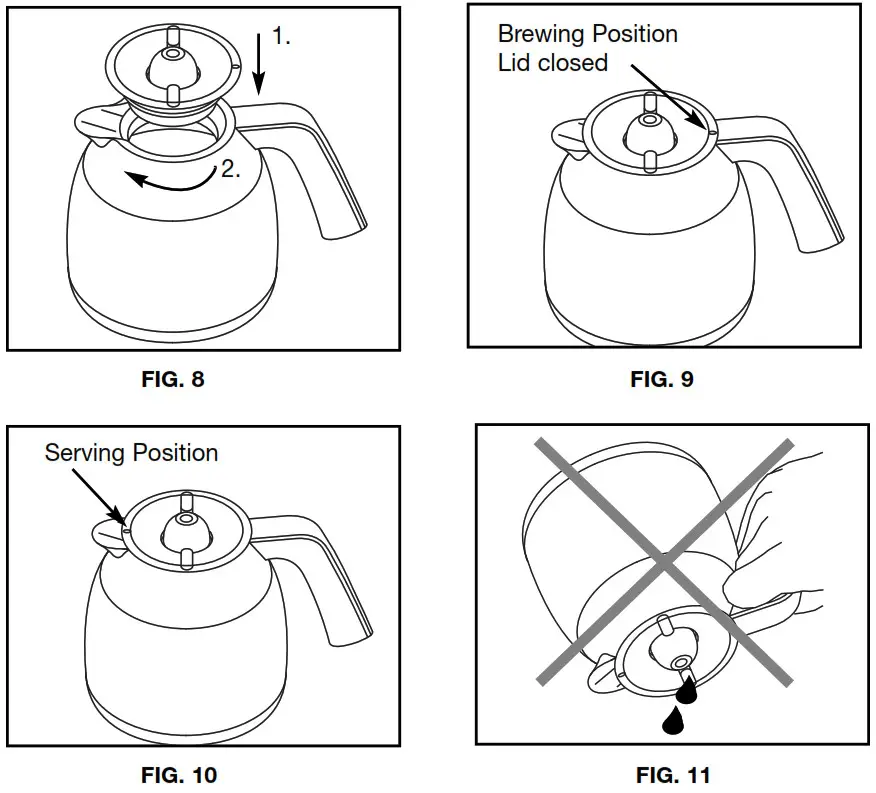 1.

2.

FIG. 8

Brewing Position
Lid closed

FIG. 9

Serving Position

FIG. 10

FIG. 11