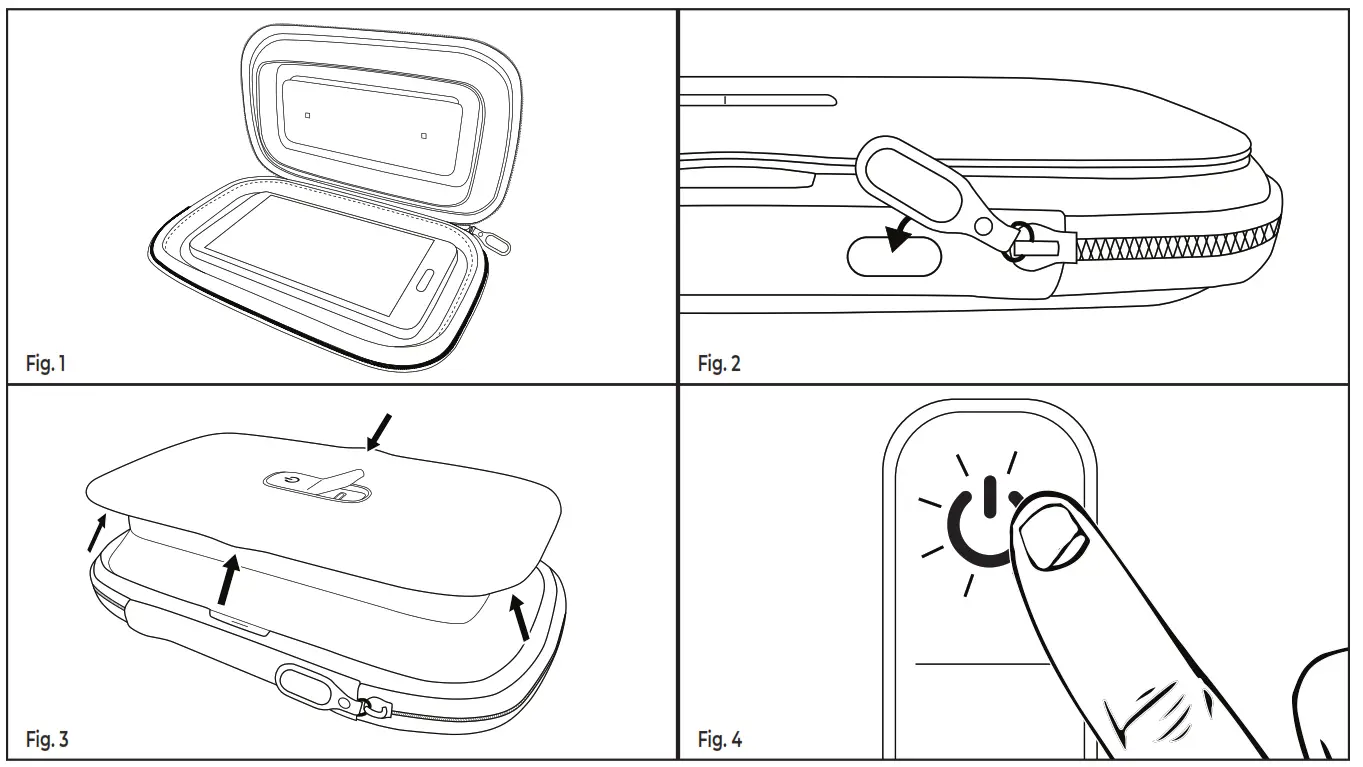 Fig. 1

Fig. 2

Fig. 3

Fig. 4