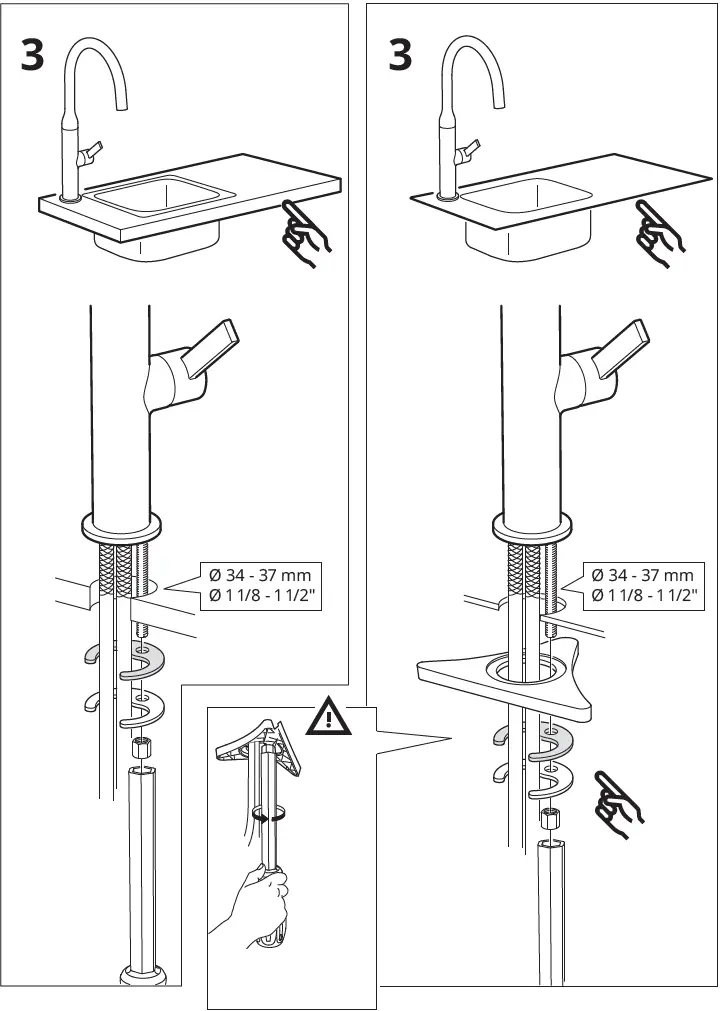 3

Ø 34 - 37 mm
Ø 1 1/8 - 1 1/2"

3

Ø 34 - 37 mm
Ø 1 1/8 - 1 1/2"