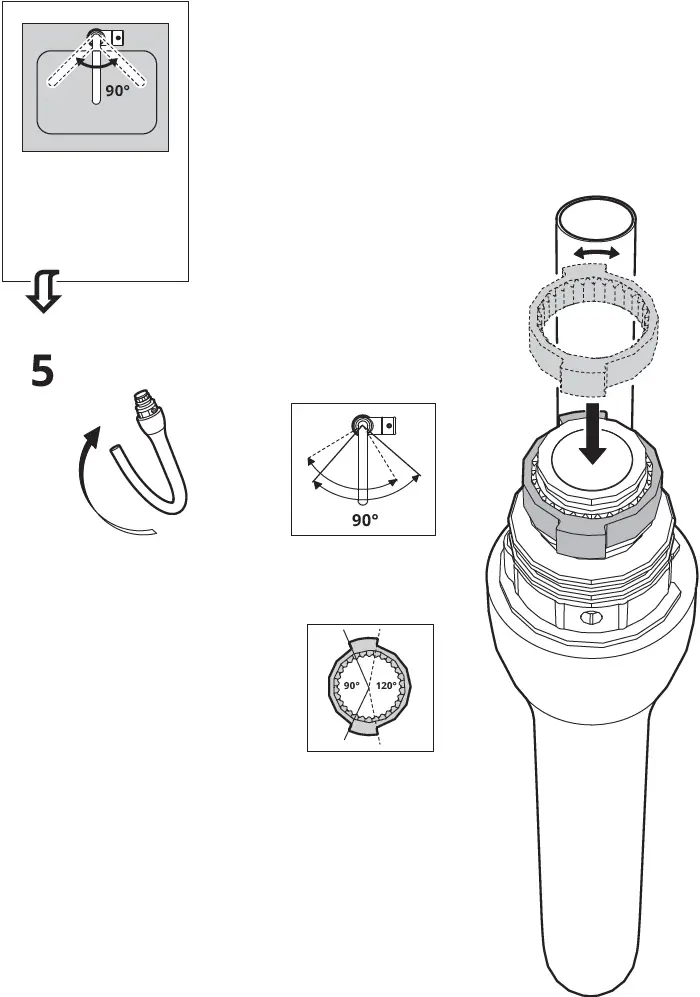 90°

5

90°

90°

120°