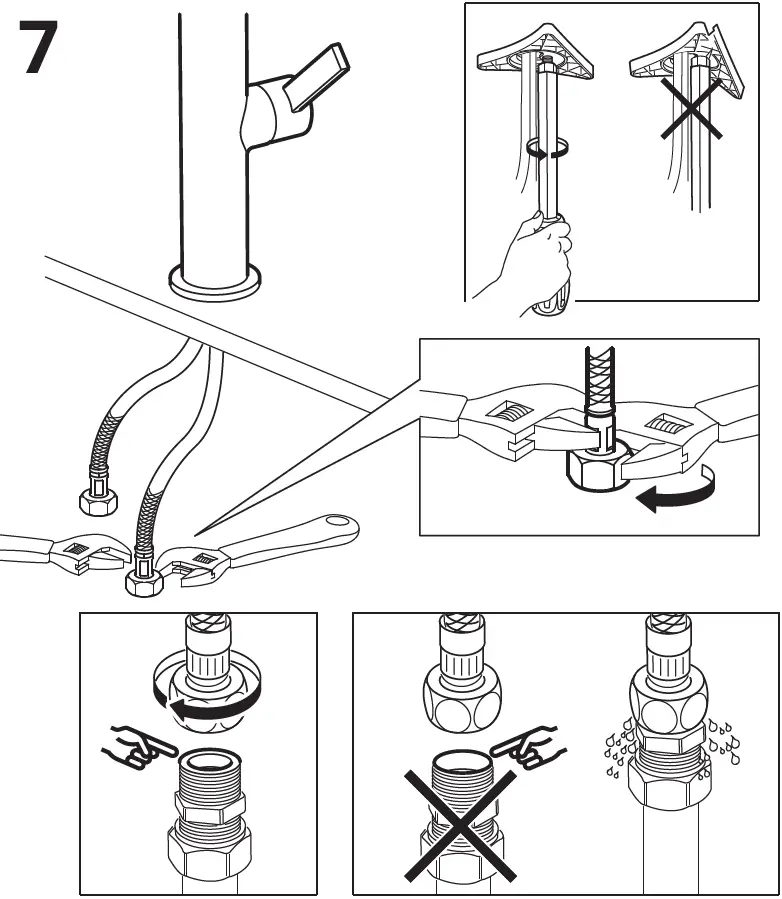 7