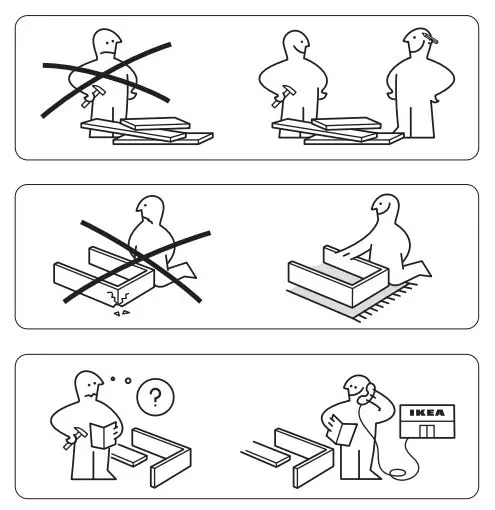 ?

IKEA