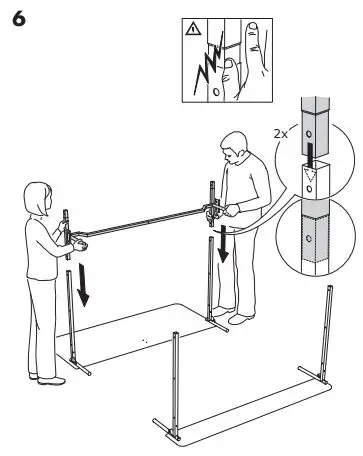 6

2x