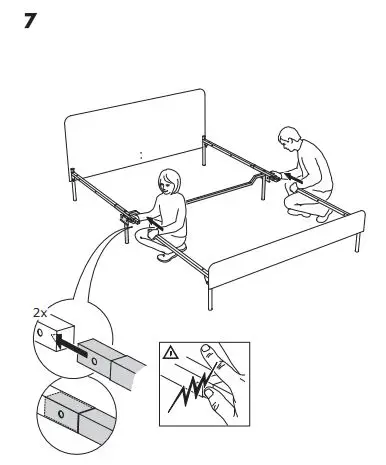 7

2x