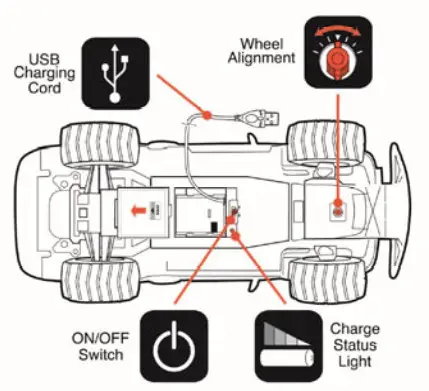 USB Charging Cord

Wheel Alignment

ON/OFF Switch

Charge Status Light