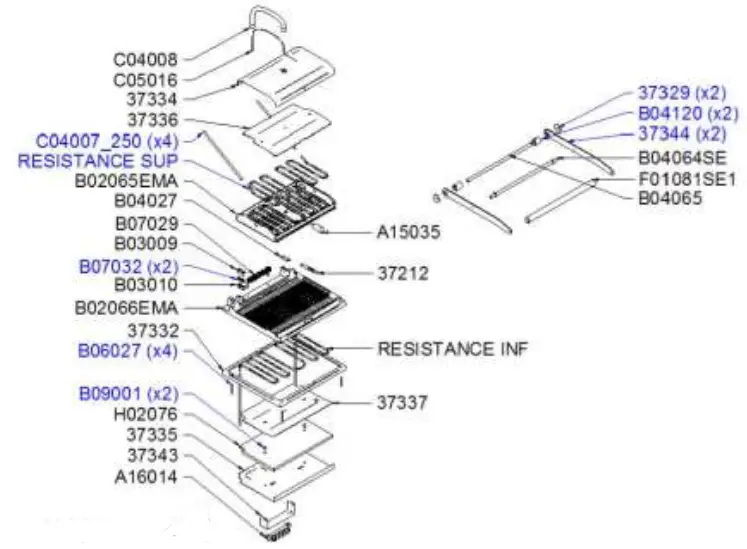 C04008
C05016
37334
37336
C04007_250 (x4)
RESISTANCE SUP
B02065EMA
B04027
B07029
B03009
B07032 (x2)
B03010
B02066EMA
37332
B06027 (x4)
B09001 (x2)
H02076
37335
37343
A16014

A15035
37212
RESISTANCE INF
37337

37329 (x2)
B04120 (x2)
37344 (x2)
B04064SE
F01081SE1
B04065