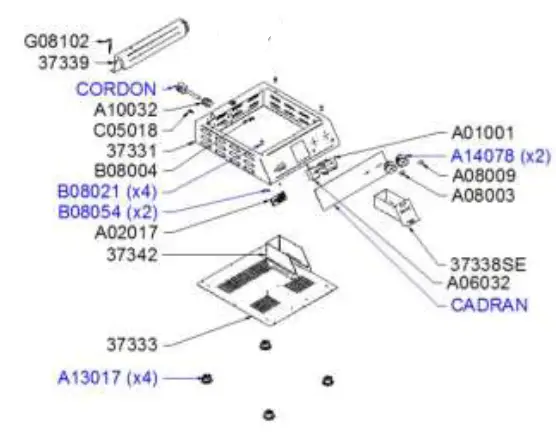 G08102
37339
CORDON
A10032
C05018
37331
B08004
B08021 (x4)
B08054 (x2)
A02017
37342
37333
A13017 (x4)
A01001
A14078 (x2)
A08009
A08003
37338SE
A06032
CADRAN