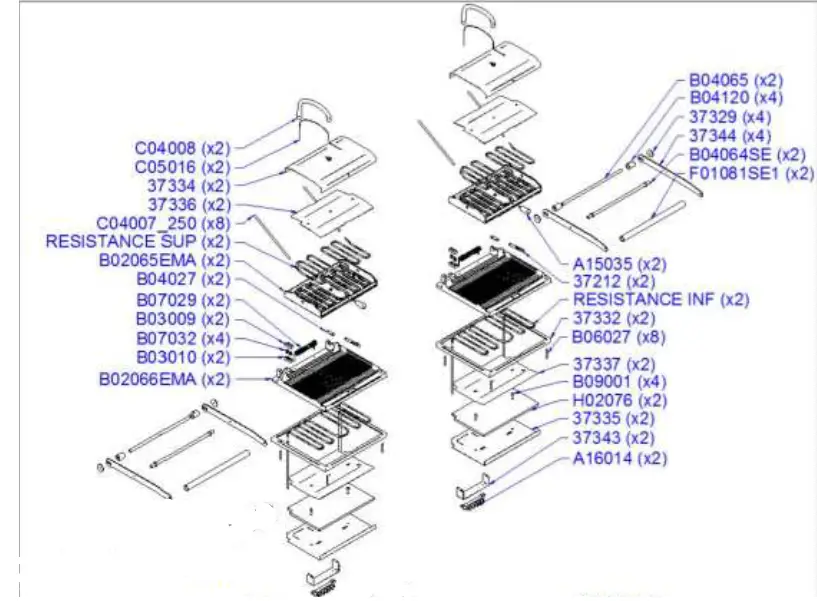 C04008 (x2)
C05016 (x2)
37334 (x2)
37336 (x2)
C04007_250 (x8)
RESISTANCE SUP (x2)
B02065EMA (x2)
B04027 (x2)
B07029 (x2)
B03009 (x2)
B07032 (x4)
B03010 (x2)
B02066EMA (x2)

B04065 (x2)
B04120 (x4)
37329 (x4)
37344 (x4)
B04064SE (x2)
F01081SE1 (x2)

A15035 (x2)
37212 (x2)
RESISTANCE INF (x2)
37332 (x2)
B06027 (x8)
37337 (x2)
B09001 (x4)
H02076 (x2)
37335 (x2)
37343 (x2)
A16014 (x2)