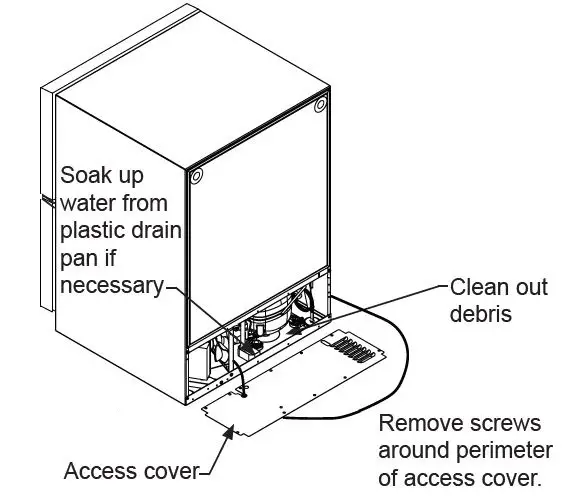 Soak up water from plastic drain pan if necessary

Clean out debris

Remove screws around perimeter of access cover.

Access cover