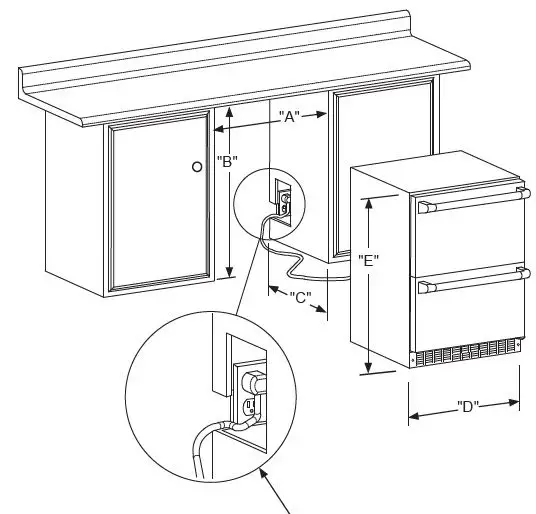 "A"
"B"
"C"
"E"
"D"