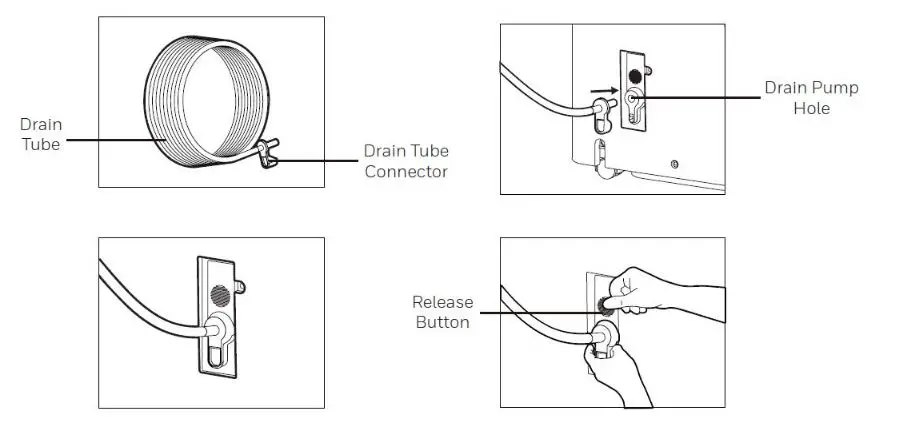 Drain Tube

Drain Tube Connector

Drain Pump Hole

Release Button