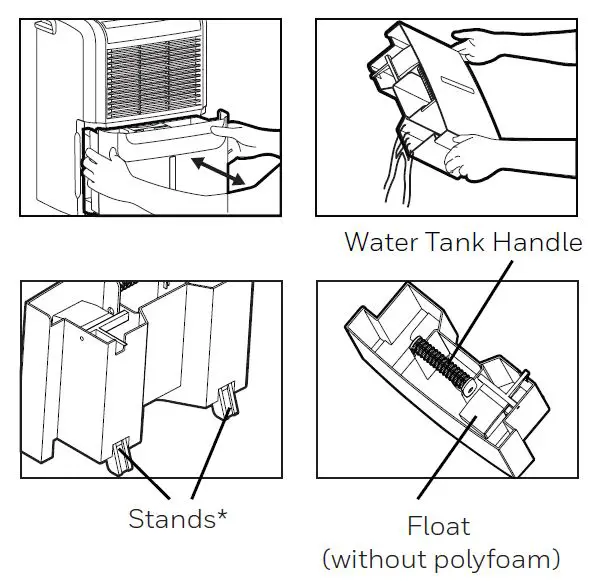 Water Tank Handle

Stands*

Float
(without polyfoam)