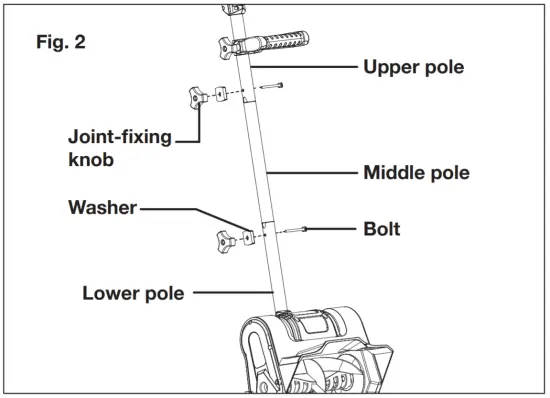 Fig. 2

Upper pole

Joint-fixing knob

Middle pole

Washer

Bolt

Lower pole