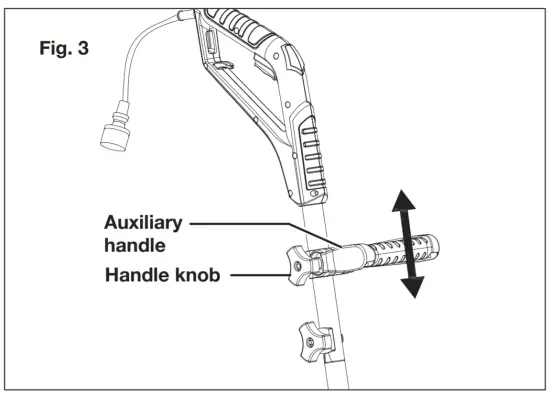 Fig. 3

Auxiliary handle

Handle knob