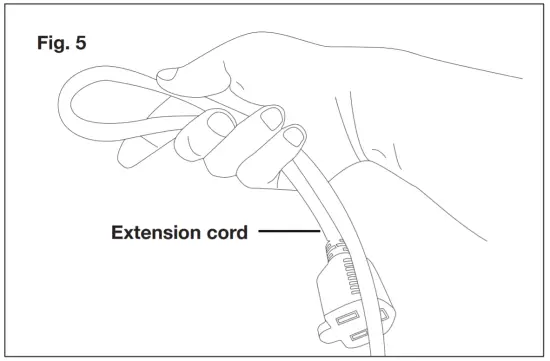 Fig. 5

Extension cord