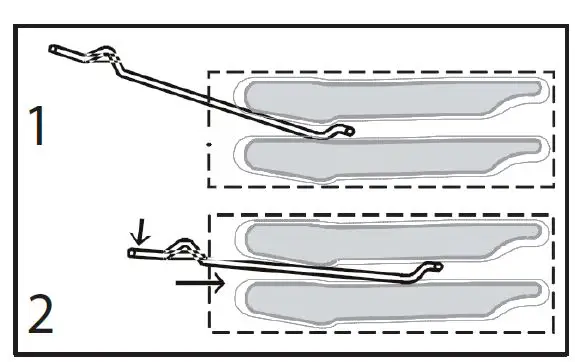 1

2